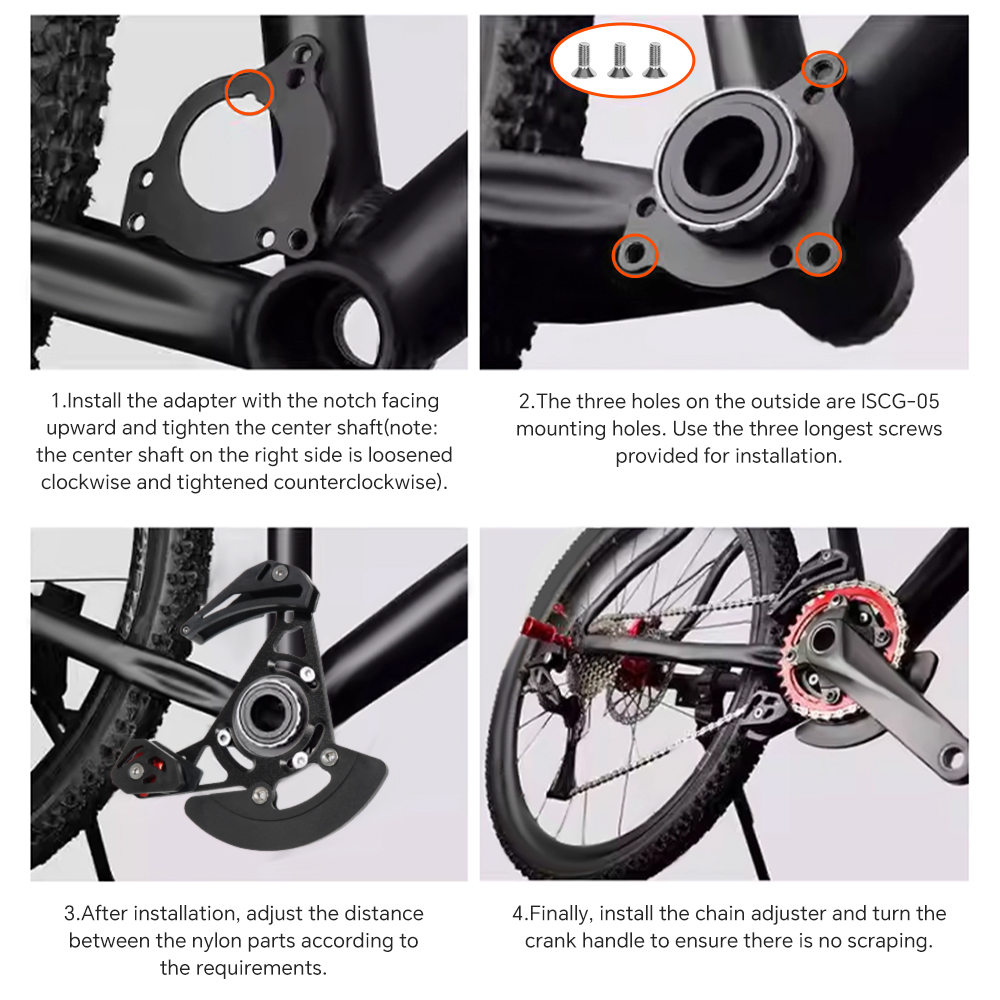 1.Install the adapter with the notch facing upward and tighten the center shaft(note: the center shaft on the right side is loosened clockwise and tightened counterclockwise).

2.The three holes on the outside are ISCG-05 mounting holes. Use the three longest screws provided for installation.

3.After installation, adjust the distance between the nylon parts according to the requirements.

4.Finally, install the chain adjuster and turn the crank handle to ensure there is no scraping.